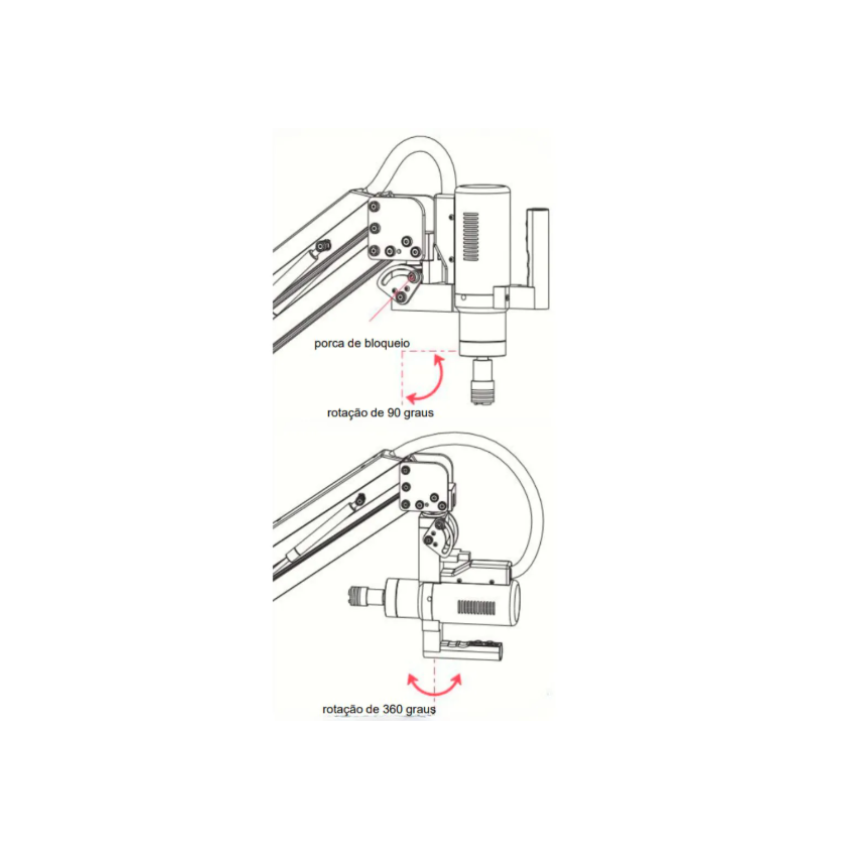 porca de bloqueio

rotação de 90 graus

rotação de 360 graus